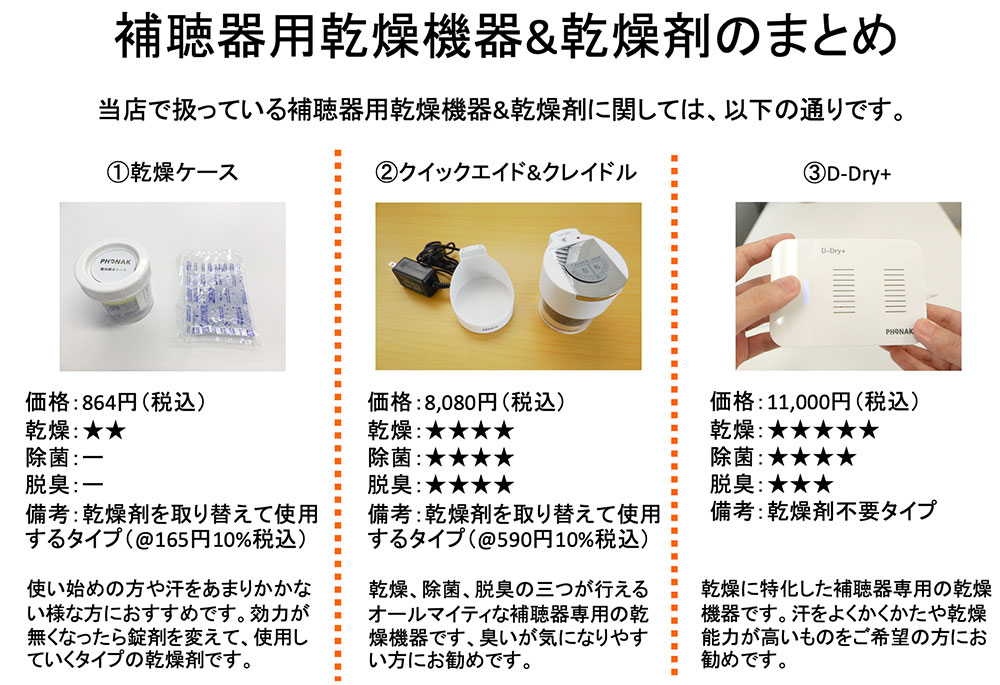 補聴器用乾燥機器&乾燥剤のまとめ

当店で扱っている補聴器用乾燥機器&乾燥剤に関しては、以下の通りです。

①乾燥ケース

PHONAK

価格：864円（税込）
乾燥：★★
除菌：ー
脱臭：ー
備考：乾燥剤を取り替えて使用するタイプ（@165円10%税込）

使い始めの方や汗をあまりかかない様な方におすすめです。効力が無くなったら錠剤を変えて、使用していくタイプの乾燥剤です。

②クイックエイド&クレイドル

価格：8,080円（税込）
乾燥：★★★★
除菌：★★★★
脱臭：★★★★
備考：乾燥剤を取り替えて使用するタイプ（@590円10%税込）

乾燥、除菌、脱臭の三つが行えるオールマイティな補聴器専用の乾燥機器です、臭いが気になりやすい方にお勧めです。

③D-Dry+

D-Dry+
PHONAK

価格：11,000円（税込）
乾燥：★★★★★
除菌：★★★★
脱臭：★★★
備考：乾燥剤不要タイプ

乾燥に特化した補聴器専用の乾燥機器です。汗をよくかくかたや乾燥能力が高いものをご希望の方にお勧めです。